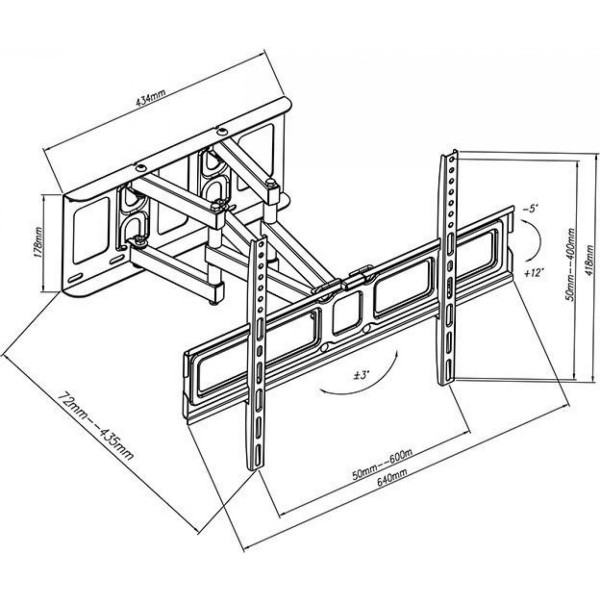 434mm

178mm

-5°

+12°

50mm--400mm

418mm

±3°

72mm--435mm

50mm--600m

640mm